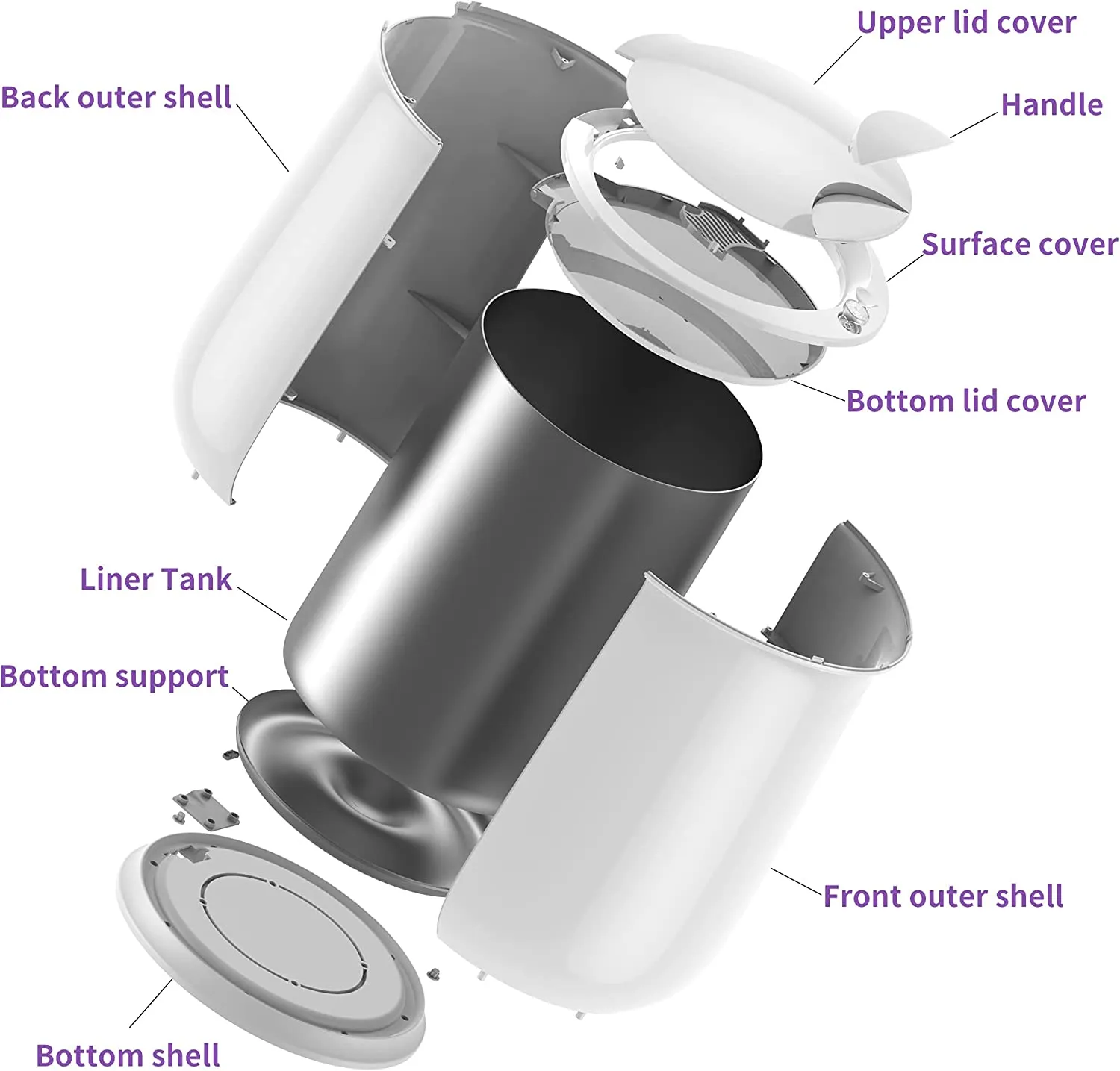 Upper lid cover

Back outer shell

Handle

Surface cover

Bottom lid cover

Liner Tank

Bottom support

Front outer shell

Bottom shell